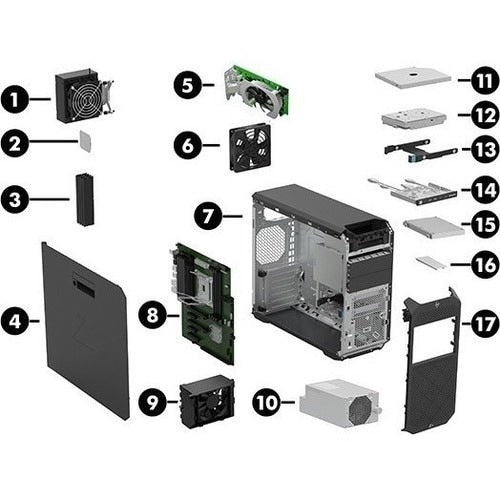 1
2
3
4
5
6
7
8
9
10
11
12
13
14
15
16
17